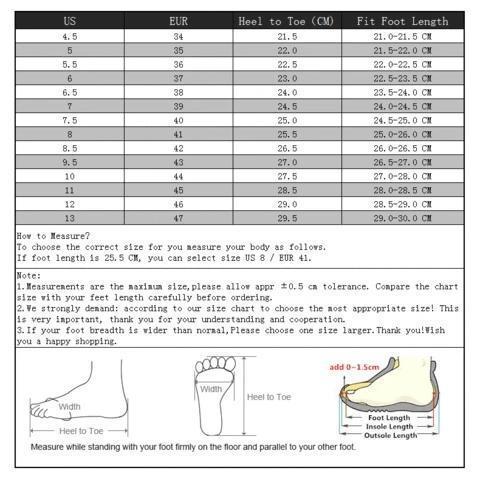 | US | EUR | Heel to Toe (CM) | Fit Foot Length |
|---|---|---|---|
| 4.5 | 34 | 21.5 | 21.0-21.5 CM |
| 5 | 35 | 22.0 | 21.5-22.0 CM |
| 5.5 | 36 | 22.5 | 22.0-22.5 CM |
| 6 | 37 | 23.0 | 22.5-23.5 CM |
| 6.5 | 38 | 24.0 | 23.5-24.0 CM |
| 7 | 39 | 24.5 | 24.0-24.5 CM |
| 7.5 | 40 | 25.0 | 24.5-25.0 CM |
| 8 | 41 | 25.5 | 25.0-26.0 CM |
| 8.5 | 42 | 26.5 | 26.0-26.5 CM |
| 9.5 | 43 | 27.0 | 26.5-27.0 CM |
| 10 | 44 | 27.5 | 27.0-28.0 CM |
| 11 | 45 | 28.5 | 28.0-28.5 CM |
| 12 | 46 | 29.0 | 28.5-29.0 CM |
| 13 | 47 | 29.5 | 29.0-30.0 CM |

How to Measure?
To choose the correct size for you measure your body as follows.
If foot length is 25.5 CM, you can select size US 8 / EUR 41.

Note:
1.Measurements are the maximum size,please allow appr ±0.5 cm tolerance. Compare the chart size with your feet length carefully before ordering.
2.We strongly demand: according to our size chart to choose the most appropriate size! This is very important, thank you for your understanding and cooperation.
3.If your foot breadth is wider than normal,Please choose one size larger.Thank you!Wish you a happy shopping.

Width
Heel to Toe
Width
Heel to Toe
add 0~1.5cm
Foot Length
Insole Length
Outsole Length
Measure while standing with your foot firmly on the floor and parallel to your other foot.